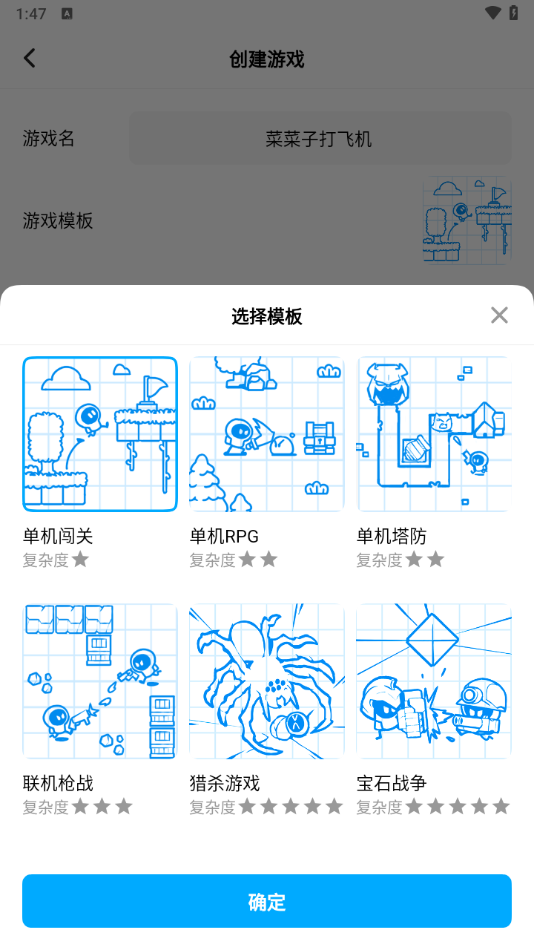 1:47

创建游戏

游戏名 菜菜子打飞机

游戏模板

选择模板

单机闯关
复杂度 ★

单机RPG
复杂度 ★★

单机塔防
复杂度 ★★

联机枪战
复杂度 ★★★

猎杀游戏
复杂度 ★★★★★

宝石战争
复杂度 ★★★★★

确定